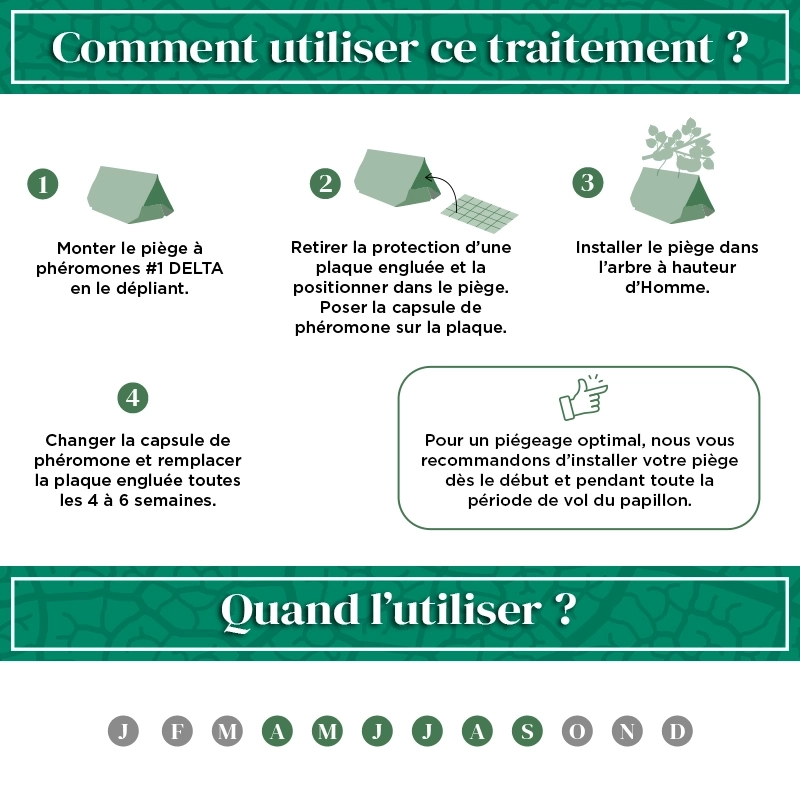 Comment utiliser ce traitement ?

1

Monter le piège à phéromones #1 DELTA en le dépliant.

2

Retirer la protection d'une plaque engluée et la positionner dans le piège. Poser la capsule de phéromone sur la plaque.

3

Installer le piège dans l'arbre à hauteur d'Homme.

4

Changer la capsule de phéromone et remplacer la plaque engluée toutes les 4 à 6 semaines.

Pour un piégeage optimal, nous vous recommandons d'installer votre piège dès le début et pendant toute la période de vol du papillon.

Quand l'utiliser ?

J F M A M J J A S O N D