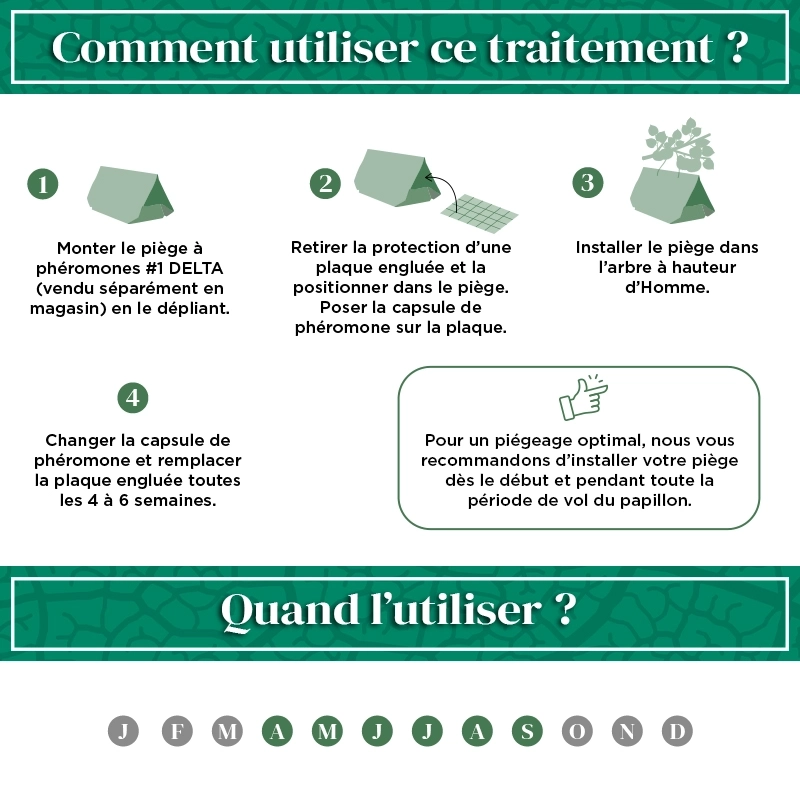 Comment utiliser ce traitement ?

1

Monter le piège à phéromones #1 DELTA (vendu séparément en magasin) en le dépliant.

2

Retirer la protection d'une plaque engluée et la positionner dans le piège. Poser la capsule de phéromone sur la plaque.

3

Installer le piège dans l'arbre à hauteur d'Homme.

4

Changer la capsule de phéromone et remplacer la plaque engluée toutes les 4 à 6 semaines.

Pour un piégeage optimal, nous vous recommandons d'installer votre piège dès le début et pendant toute la période de vol du papillon.

Quand l'utiliser ?

J F M A M J J A S O N D